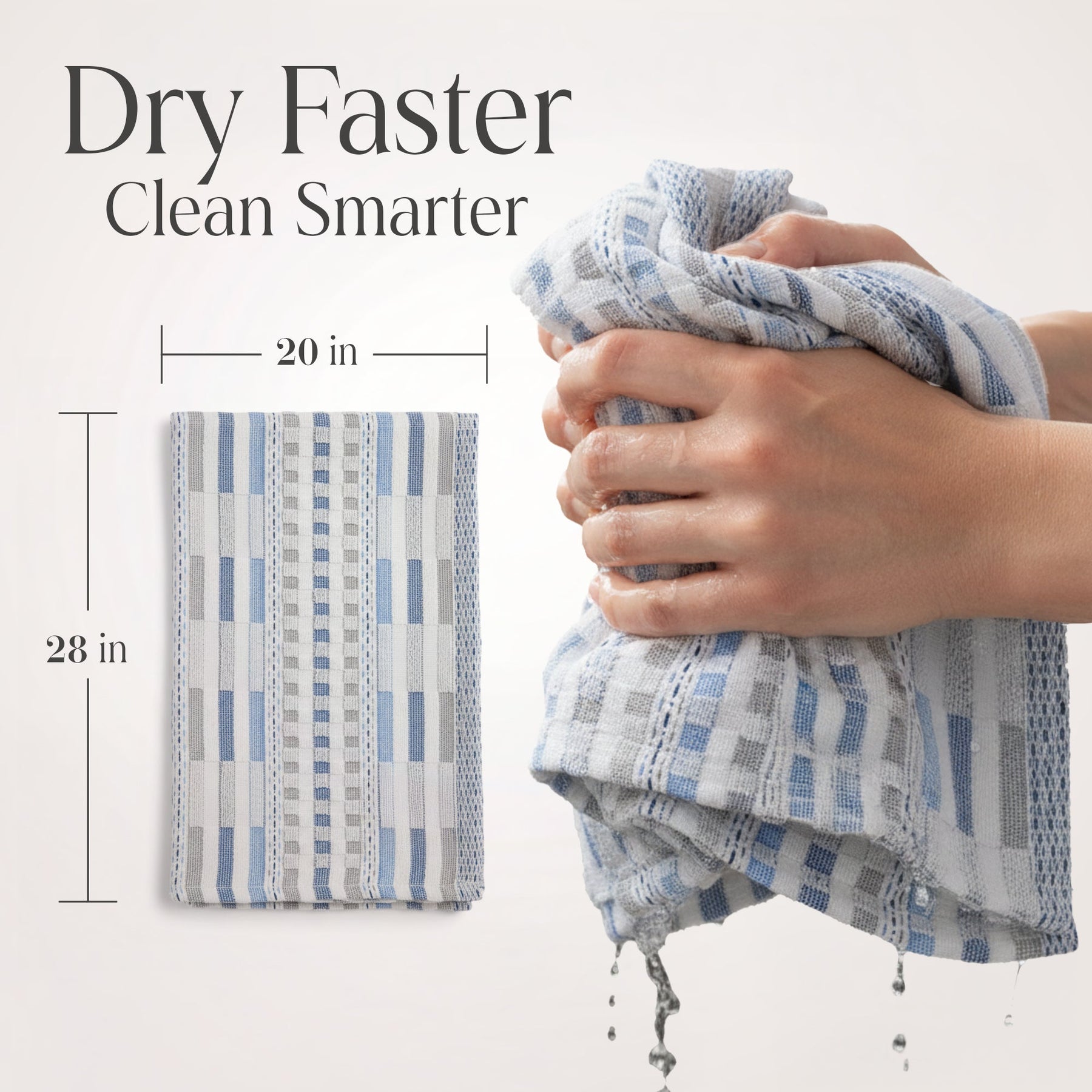 Dry Faster
Clean Smarter

20 in

28 in