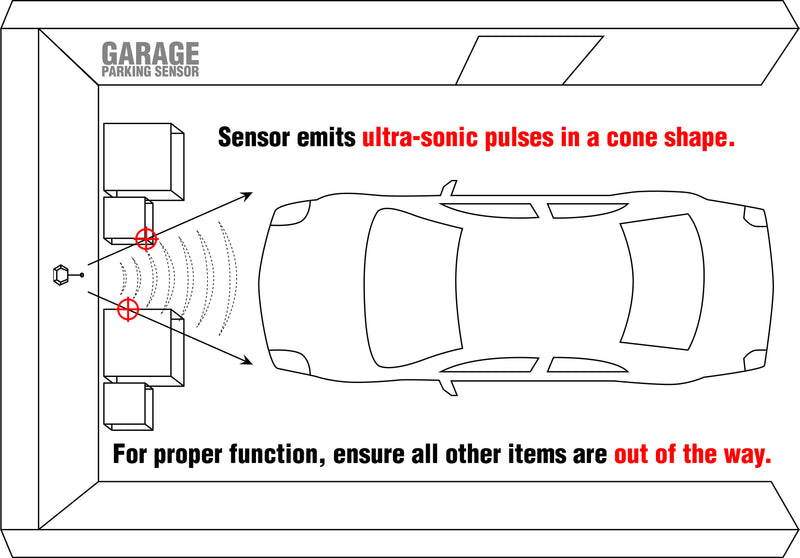 GARAGE
PARKING SENSOR

Sensor emits ultra-sonic pulses in a cone shape.

For proper function, ensure all other items are out of the way.