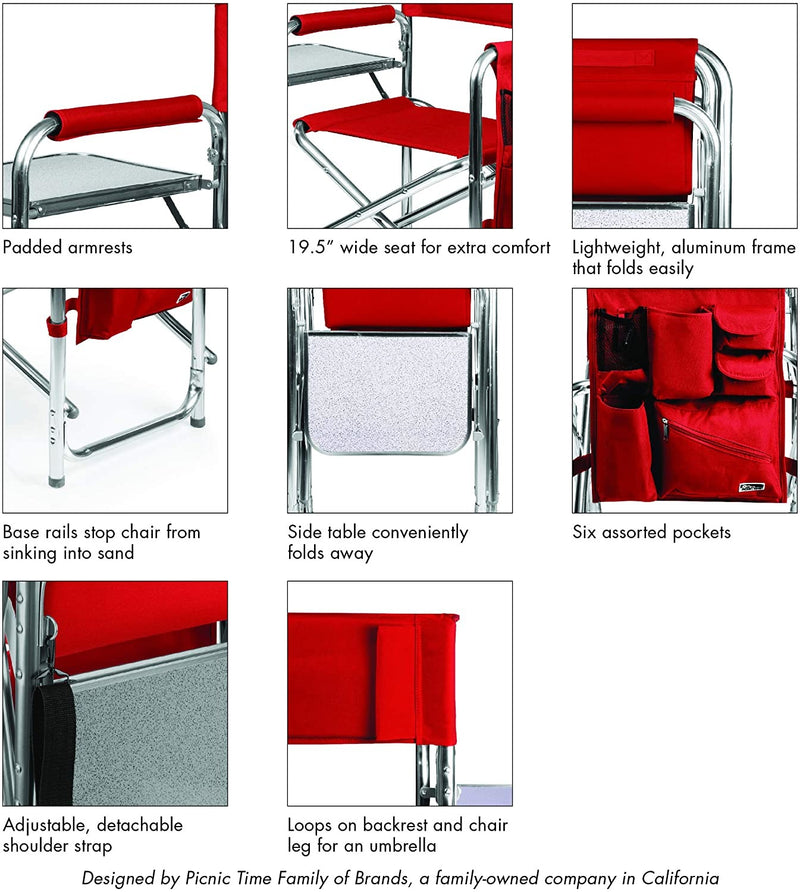 Padded armrests

19.5" wide seat for extra comfort

Lightweight, aluminum frame that folds easily

Base rails stop chair from sinking into sand

Side table conveniently folds away

Six assorted pockets

Adjustable, detachable shoulder strap

Loops on backrest and chair leg for an umbrella

Designed by Picnic Time Family of Brands, a family-owned company in California