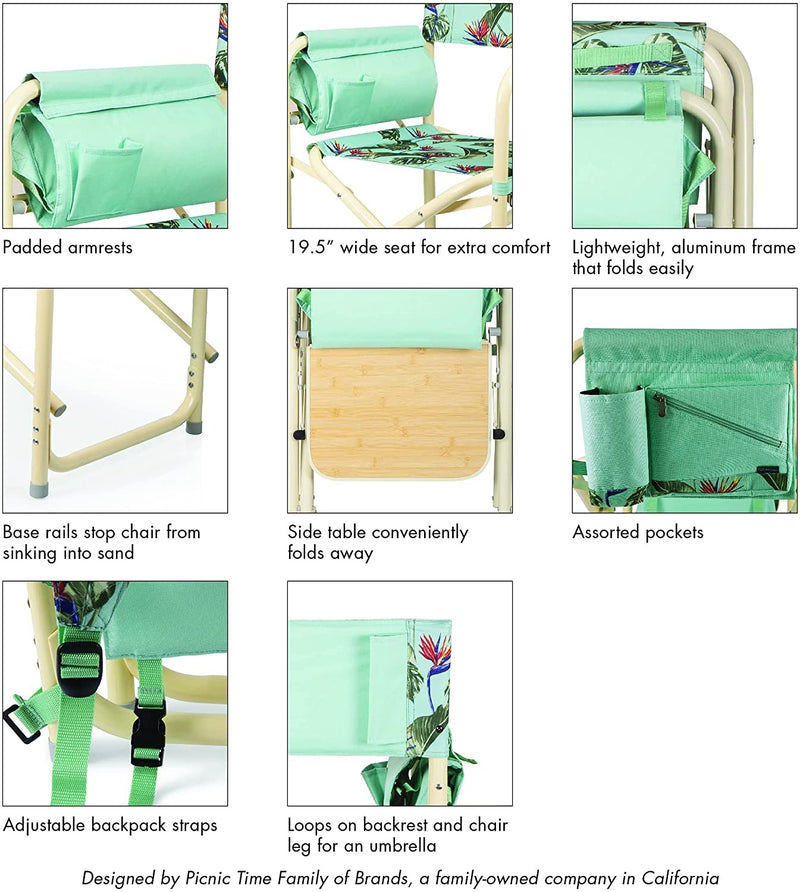 Padded armrests

19.5" wide seat for extra comfort

Lightweight, aluminum frame that folds easily

Base rails stop chair from sinking into sand

Side table conveniently folds away

Assorted pockets

Adjustable backpack straps

Loops on backrest and chair leg for an umbrella

Designed by Picnic Time Family of Brands, a family-owned company in California