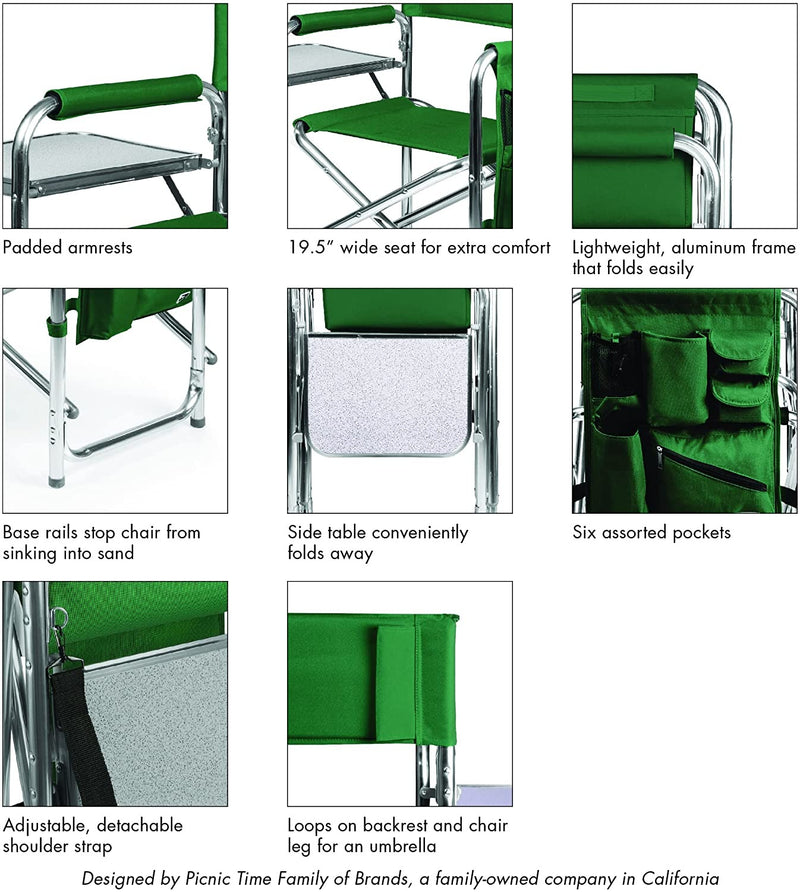 Padded armrests

19.5" wide seat for extra comfort

Lightweight, aluminum frame that folds easily

Base rails stop chair from sinking into sand

Side table conveniently folds away

Six assorted pockets

Adjustable, detachable shoulder strap

Loops on backrest and chair leg for an umbrella

Designed by Picnic Time Family of Brands, a family-owned company in California