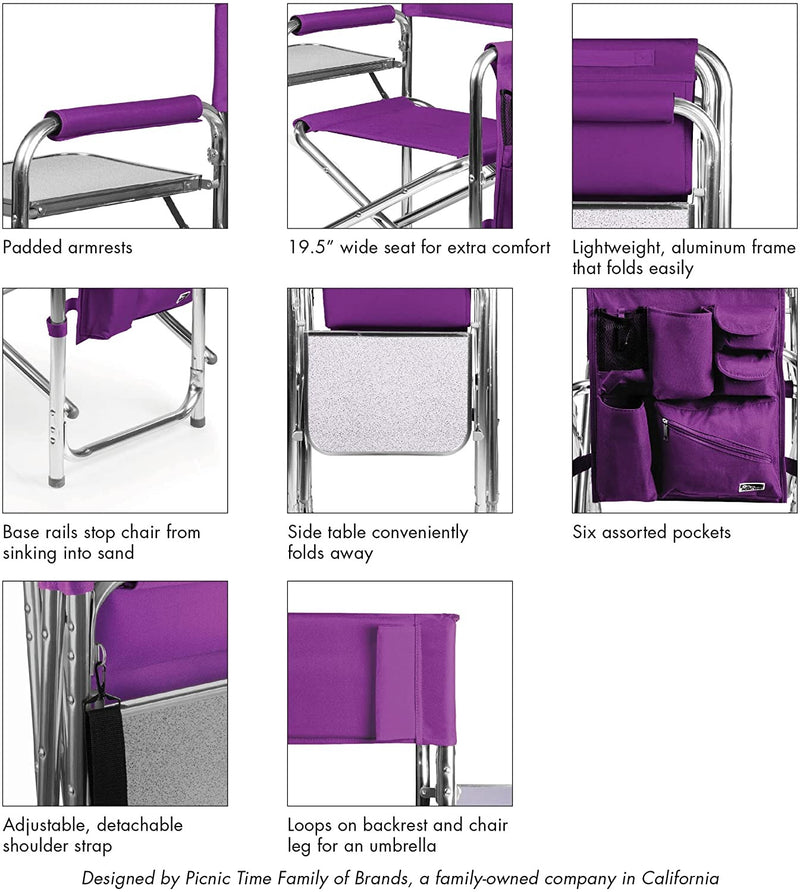 Padded armrests

19.5" wide seat for extra comfort

Lightweight, aluminum frame that folds easily

Base rails stop chair from sinking into sand

Side table conveniently folds away

Six assorted pockets

Adjustable, detachable shoulder strap

Loops on backrest and chair leg for an umbrella

Designed by Picnic Time Family of Brands, a family-owned company in California