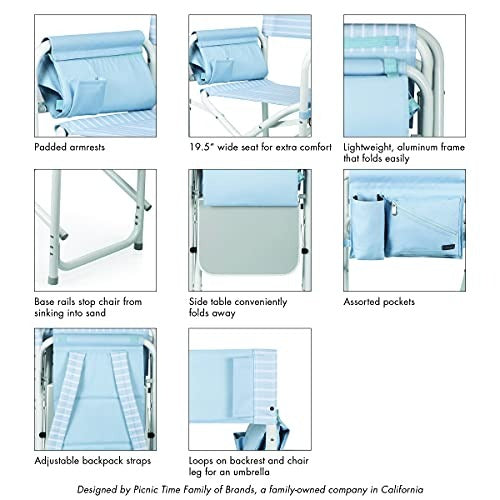 Padded armrests

19.5" wide seat for extra comfort

Lightweight, aluminum frame that folds easily

Base rails stop chair from sinking into sand

Side table conveniently folds away

Assorted pockets

Adjustable backpack straps

Loops on backrest and chair leg for an umbrella

Designed by Picnic Time Family of Brands, a family-owned company in California