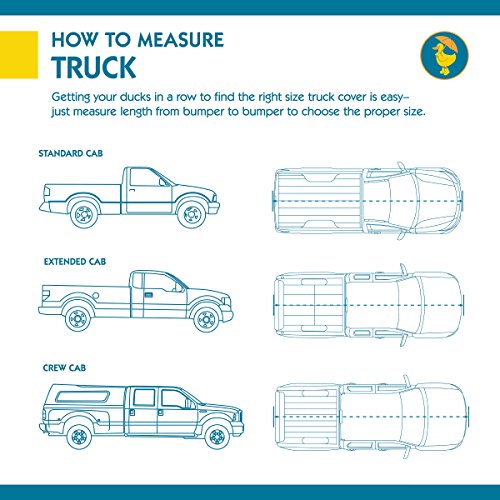 HOW TO MEASURE
TRUCK

Getting your ducks in a row to find the right size truck cover is easy– just measure length from bumper to bumper to choose the proper size.

STANDARD CAB

EXTENDED CAB

CREW CAB