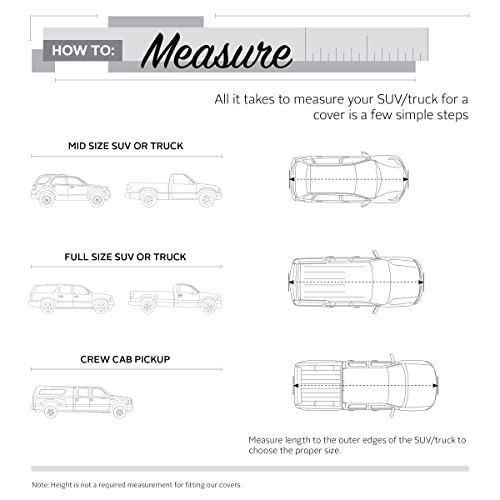 HOW TO: Measure

All it takes to measure your SUV/truck for a cover is a few simple steps

MID SIZE SUV OR TRUCK

FULL SIZE SUV OR TRUCK

CREW CAB PICKUP

Measure length to the outer edges of the SUV/truck to choose the proper size.

Note: Height is not a required measurement for fitting our covers.